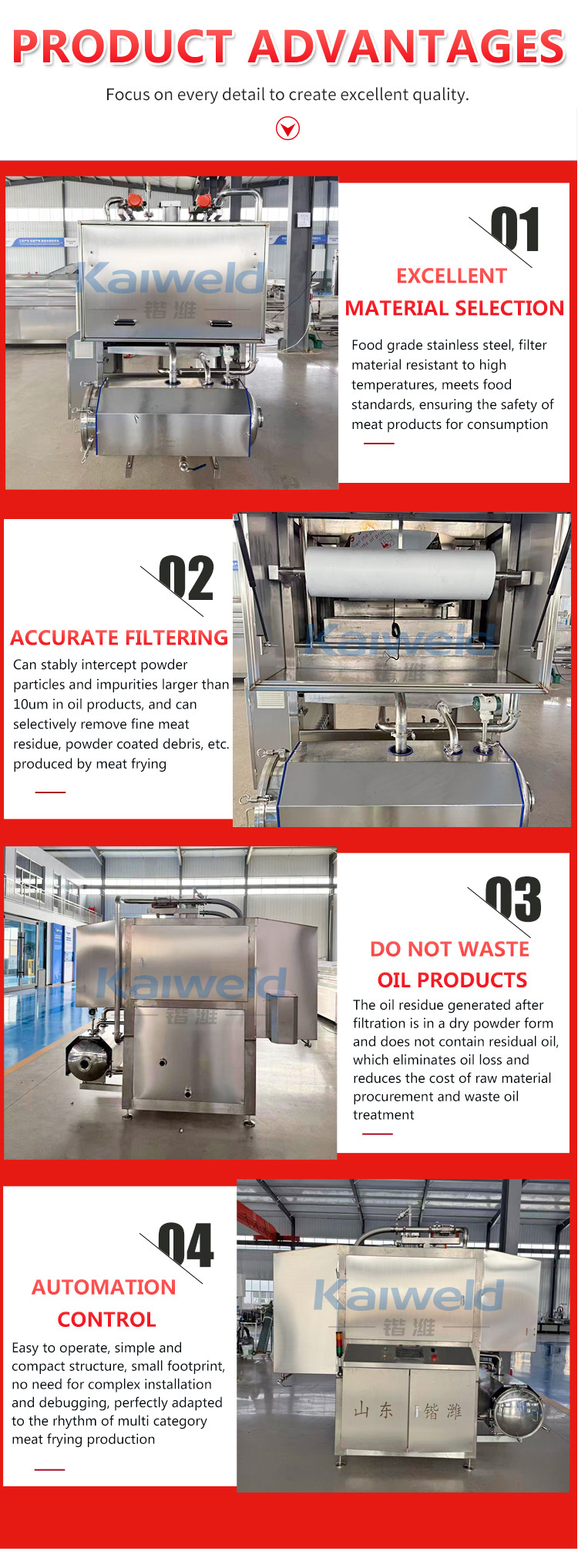 PRODUCT ADVANTAGES

Focus on every detail to create excellent quality.

Kaiweld
锴潍

01

EXCELLENT MATERIAL SELECTION

Food grade stainless steel, filter material resistant to high temperatures, meets food standards, ensuring the safety of meat products for consumption

02

ACCURATE FILTERING

Can stably intercept powder particles and impurities larger than 10um in oil products, and can selectively remove fine meat residue, powder coated debris, etc. produced by meat frying

Kaiweld
锴潍

Kaiweld
锴潍

03

DO NOT WASTE OIL PRODUCTS

The oil residue generated after filtration is in a dry powder form and does not contain residual oil, which eliminates oil loss and reduces the cost of raw material procurement and waste oil treatment

04

AUTOMATION CONTROL

Easy to operate, simple and compact structure, small footprint, no need for complex installation and debugging, perfectly adapted to the rhythm of multi category meat frying production

Kaiweld
锴潍

山东 锴潍